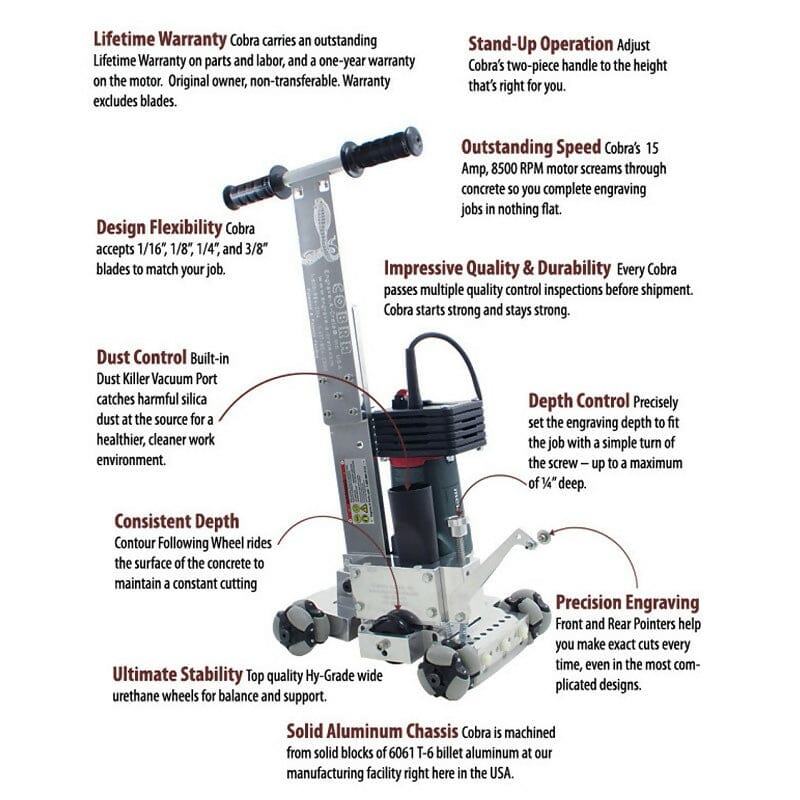 **Lifetime Warranty** Cobra carries an outstanding Lifetime Warranty on parts and labor, and a one-year warranty on the motor. Original owner, non-transferable. Warranty excludes blades.

**Stand-Up Operation** Adjust Cobra's two-piece handle to the height that's right for you.

**Outstanding Speed** Cobra's 15 Amp, 8500 RPM motor screams through concrete so you complete engraving jobs in nothing flat.

**Design Flexibility** Cobra accepts 1/16", 1/8", 1/4", and 3/8" blades to match your job.

**Impressive Quality & Durability** Every Cobra passes multiple quality control inspections before shipment. Cobra starts strong and stays strong.

COBRA

**Dust Control** Built-in Dust Killer Vacuum Port catches harmful silica dust at the source for a healthier, cleaner work environment.

**Depth Control** Precisely set the engraving depth to fit the job with a simple turn of the screw – up to a maximum of ¼" deep.

**Consistent Depth** Contour Following Wheel rides the surface of the concrete to maintain a constant cutting

**Precision Engraving** Front and Rear Pointers help you make exact cuts every time, even in the most complicated designs.

**Ultimate Stability** Top quality Hy-Grade wide urethane wheels for balance and support.

**Solid Aluminum Chassis** Cobra is machined from solid blocks of 6061 T-6 billet aluminum at our manufacturing facility right here in the USA.